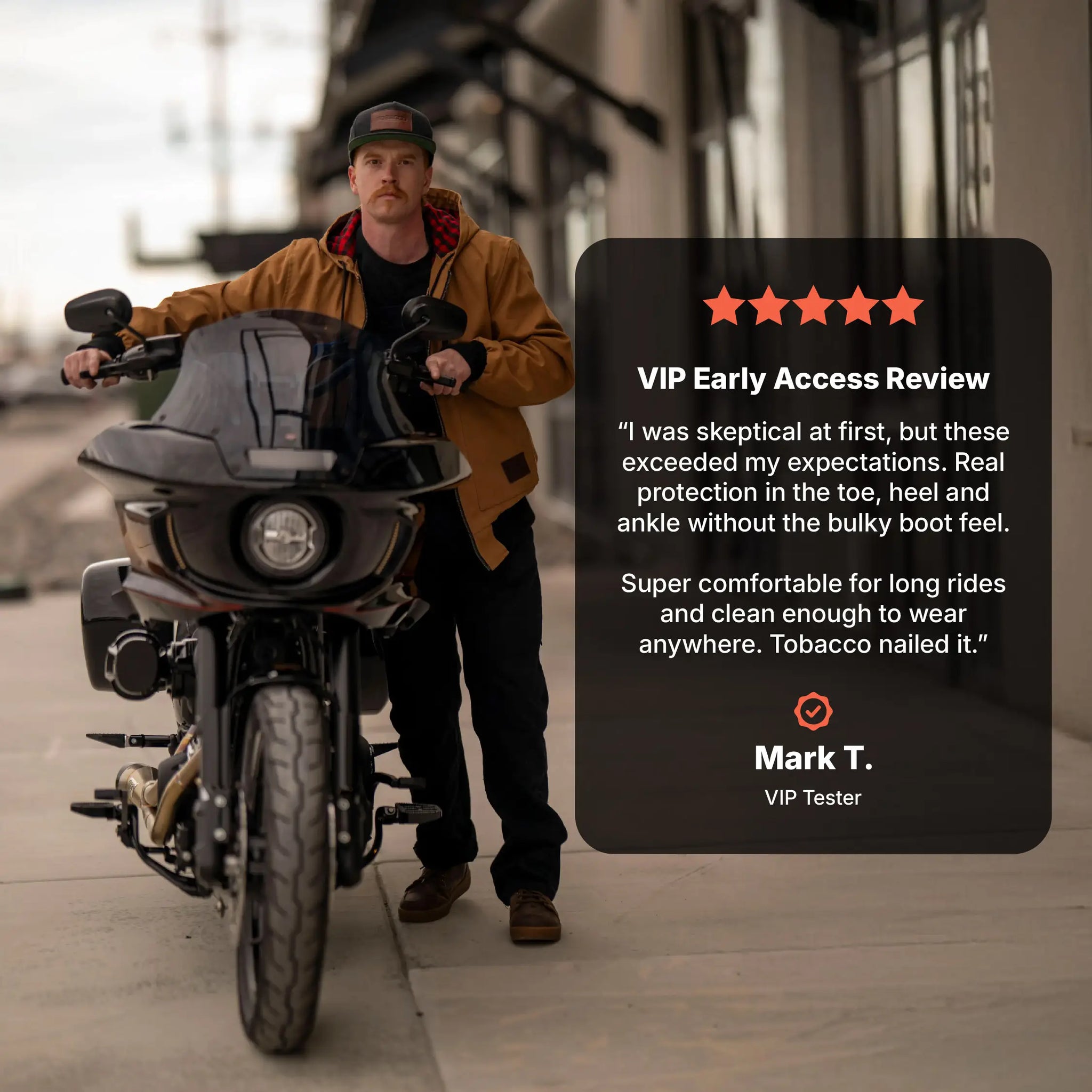 VIP Early Access Review

“I was skeptical at first, but these exceeded my expectations. Real protection in the toe, heel and ankle without the bulky boot feel.

Super comfortable for long rides and clean enough to wear anywhere. Tobacco nailed it.”

Mark T.

VIP Tester